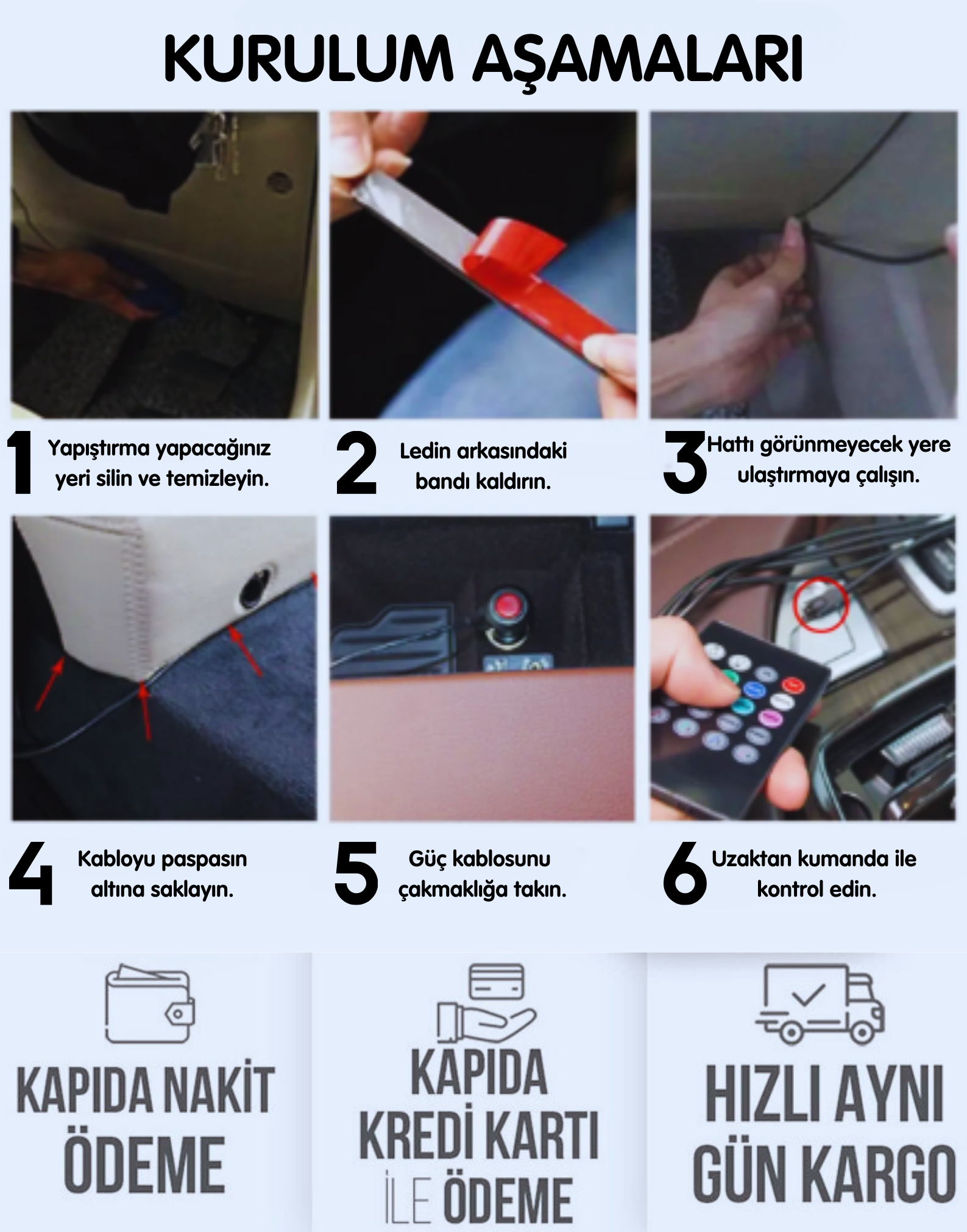 KURULUM AŞAMALARI

1 Yapıştırma yapacağınız yeri silin ve temizleyin.

2 Ledin arkasındaki bandı kaldırın.

3 Hattı görünmeyecek yere ulaştırmaya çalışın.

4 Kabloyu paspasın altına saklayın.

5 Güç kablosunu çakmaklığa takın.

6 Uzaktan kumanda ile kontrol edin.

KAPIDA NAKİT ÖDEME

KAPIDA KREDİ KARTI İLE ÖDEME

HIZLI AYNI GÜN KARGO